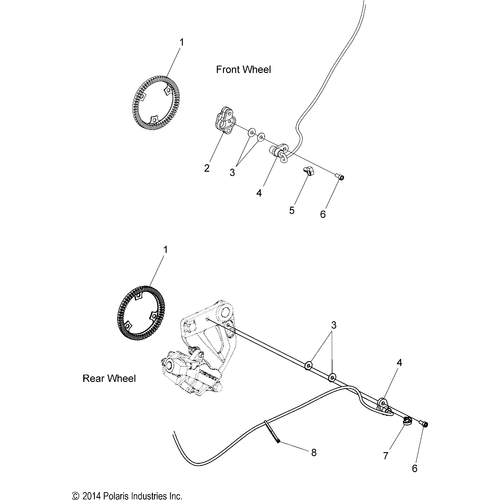 1

Front Wheel

2
3
4
5
6

1

3

4

Rear Wheel

8
7
6

© 2014 Polaris Industries Inc.