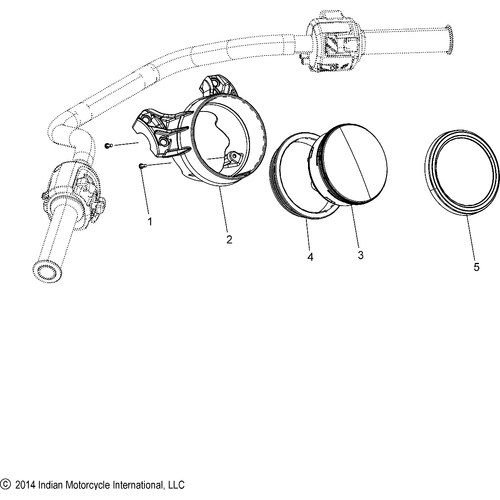 1
2
4
3
5

© 2014 Indian Motorcycle International, LLC