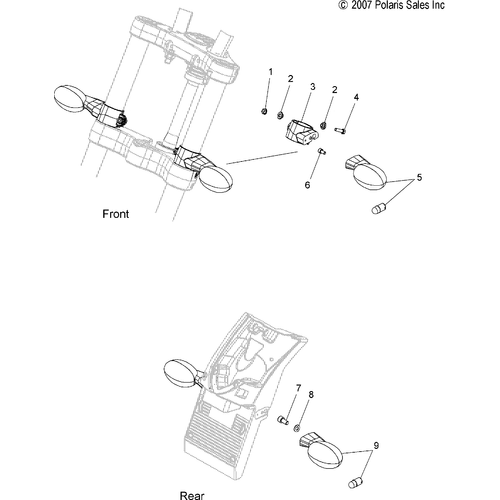 © 2007 Polaris Sales Inc

1
2
3
2
4
6
5

Front

7
8
9

Rear