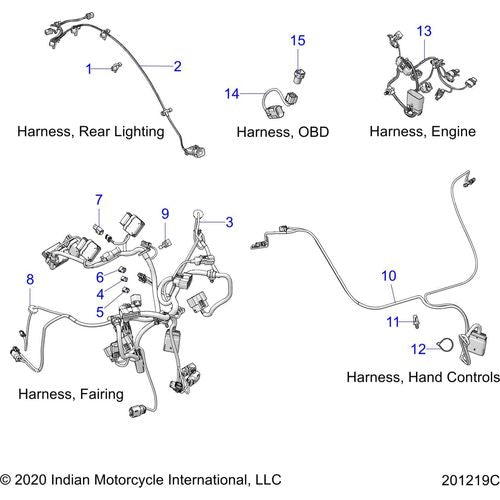 1
2
Harness, Rear Lighting

15
14
Harness, OBD

13
Harness, Engine

7
9
3
8
6
4
5
Harness, Fairing

10
11
12
Harness, Hand Controls

© 2020 Indian Motorcycle International, LLC

201219C