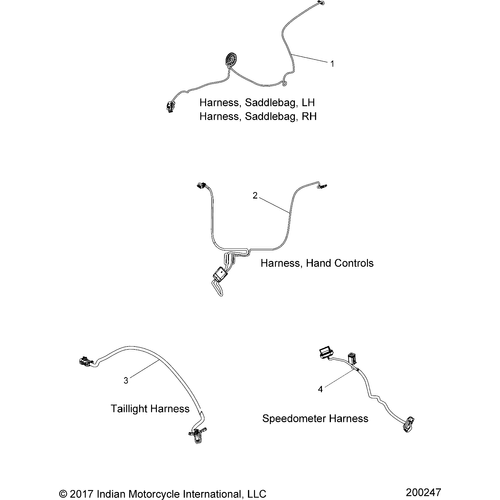 1

Harness, Saddlebag, LH
Harness, Saddlebag, RH

2

Harness, Hand Controls

3

Taillight Harness

4

Speedometer Harness

© 2017 Indian Motorcycle International, LLC

200247