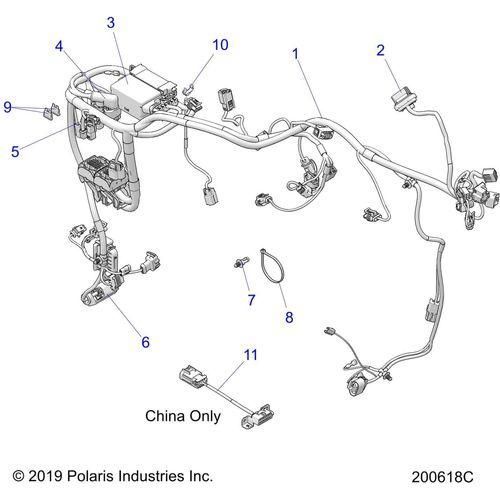 3
4
10
1
2
9
5
7
8
6
11
China Only
© 2019 Polaris Industries Inc.
200618C