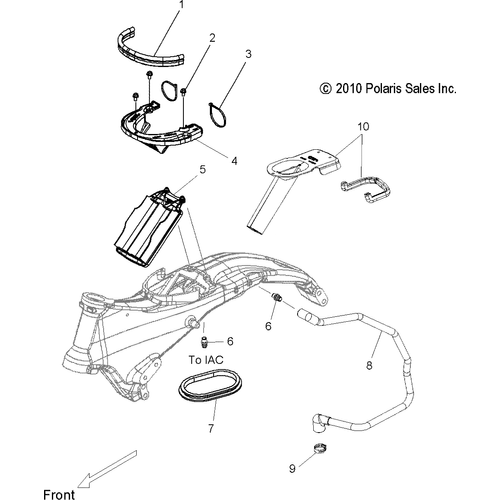 1
2
3
© 2010 Polaris Sales Inc.
10
4
5
6
6
To IAC
8
7
9
Front