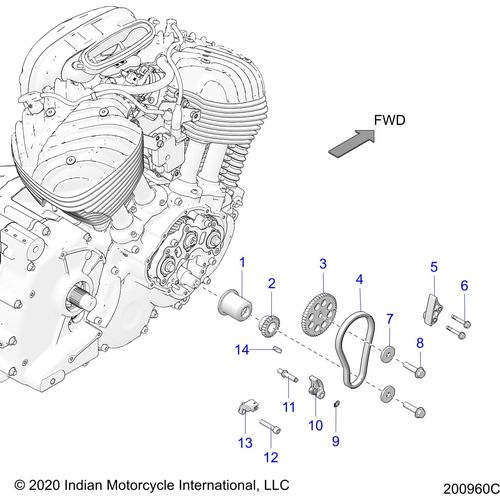 FWD

1
2
3
4
5
6
7
8
14
11
10
9
13
12

© 2020 Indian Motorcycle International, LLC

200960C