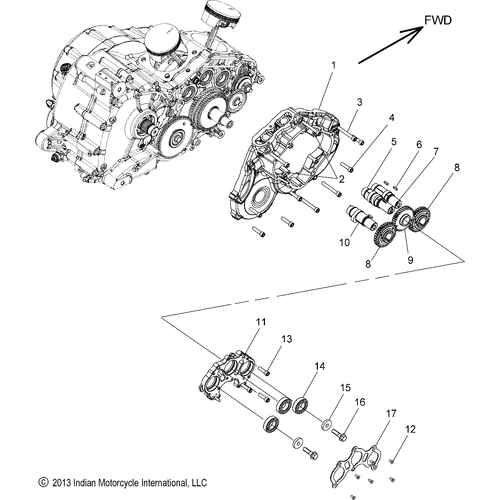 FWD
1
3
4
5
6
7
8
2
10
8
9
11
13
14
15
16
17
12
© 2013 Indian Motorcycle International, LLC