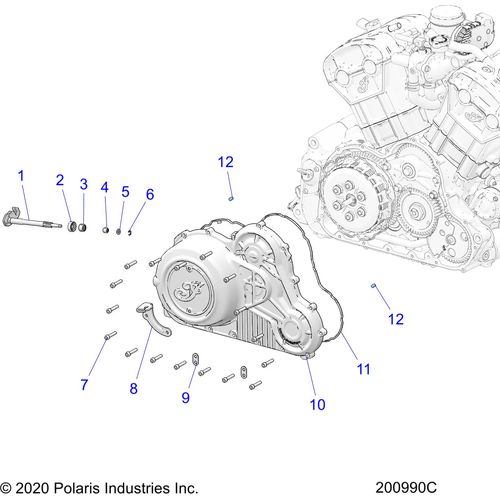 12
1
2
3
4
5
6
12
7
8
9
10
11

© 2020 Polaris Industries Inc.
200990C