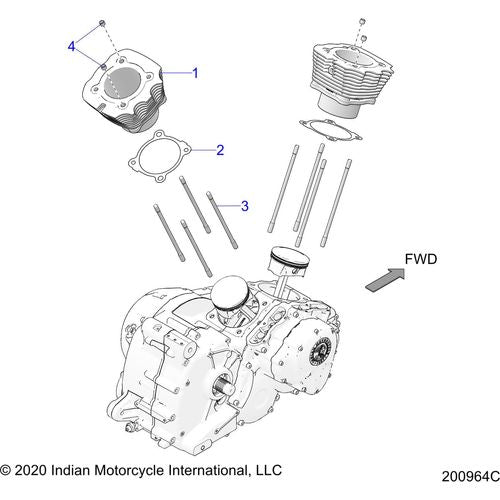 4
1
2
3
FWD
© 2020 Indian Motorcycle International, LLC
200964C