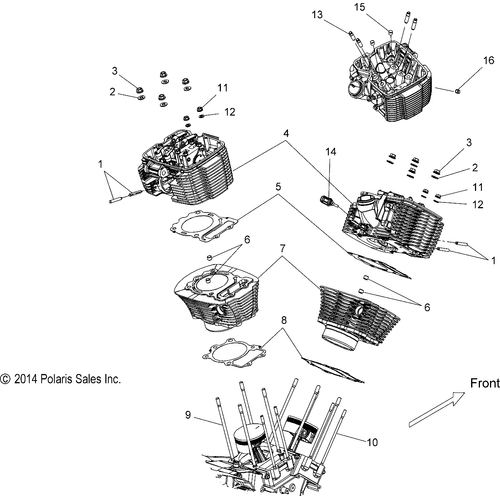 13
15
16
3
2
11
12
4
14
3
2
11
12
1
5
1
6
7
6
8
© 2014 Polaris Sales Inc.
Front
9
10