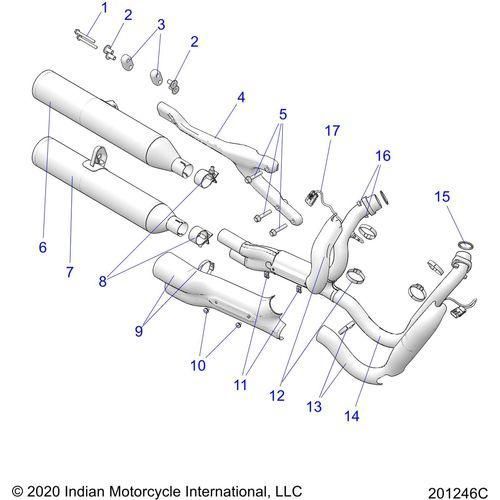 1
2
3
2
4
5
17
16
15
6
7
8
9
10
11
12
13
14

© 2020 Indian Motorcycle International, LLC

201246C