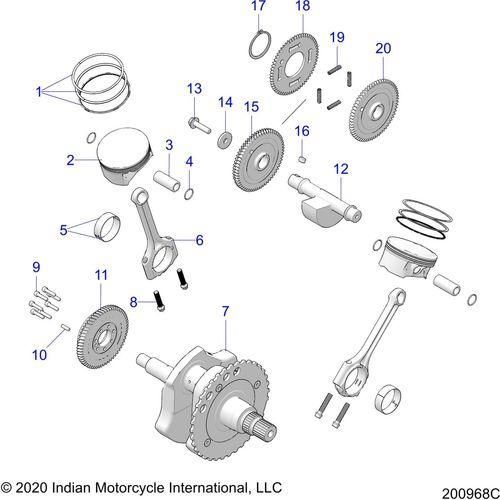 17
18
19
20
1
13
14
15
16
2
3
4
12
5
6
9
11
8
7
10

© 2020 Indian Motorcycle International, LLC
200968C