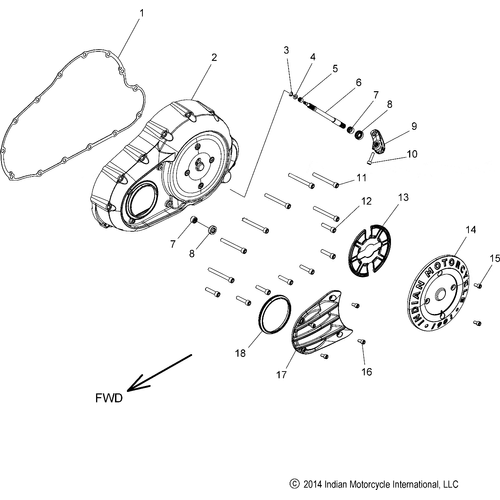 1
2
3
4
5
6
7
8
9
10
11
12
13
14
15
7
8
INDIAN MOTORCYCLE
1901
18
17
16
FWD
© 2014 Indian Motorcycle International, LLC