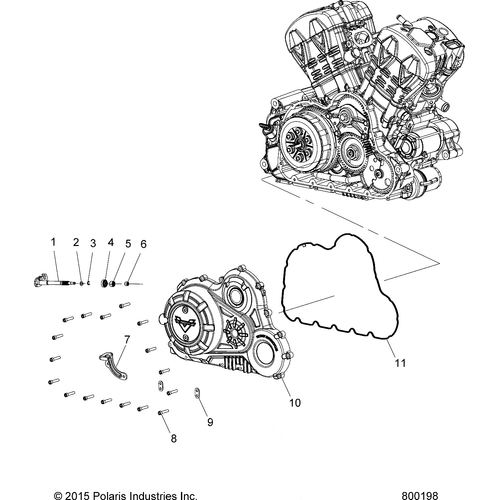 1 2 3 4 5 6

7

11

10

9

8

© 2015 Polaris Industries Inc.

800198