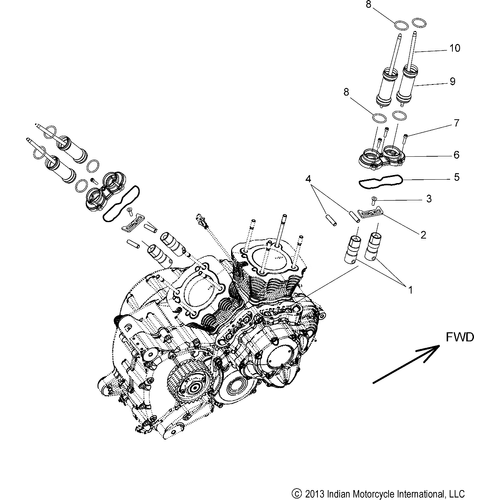 8
10
9
8
7
6
5
4
3
2
1
FWD
© 2013 Indian Motorcycle International, LLC