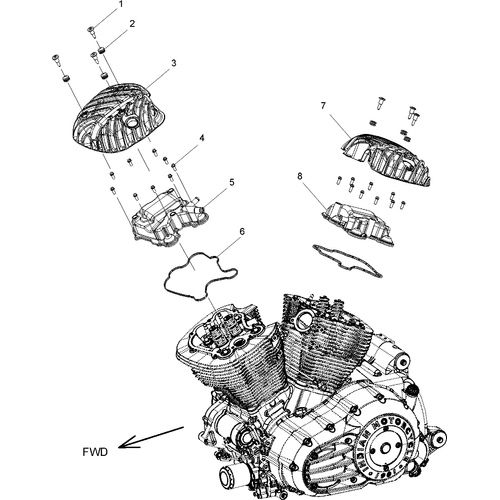 1
2
3
4
5
6
7
8
FWD
INDIAN MOTORCYCLE
1901