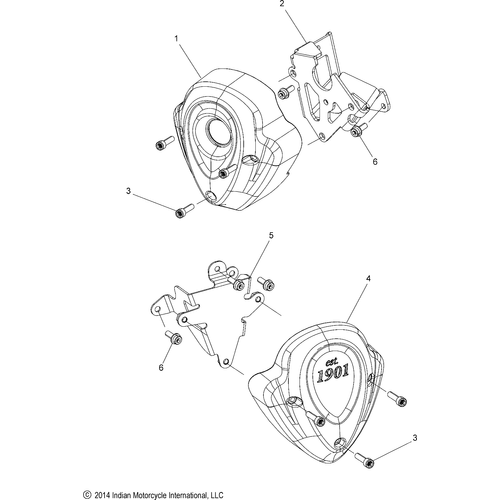 2
1
6
3
5
4
est.
1901
6
3
© 2014 Indian Motorcycle International, LLC