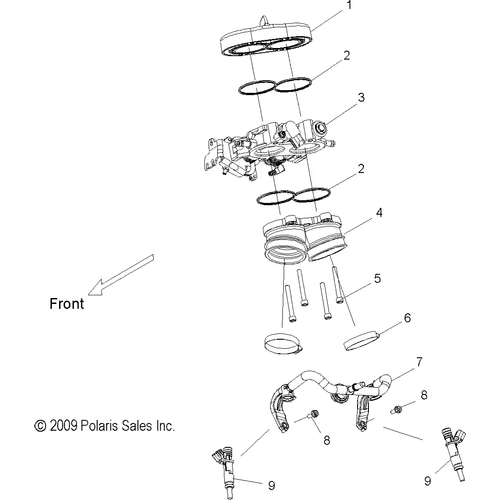 1
2
3
2
4
5
Front
6
7
8
© 2009 Polaris Sales Inc.
8
9
9