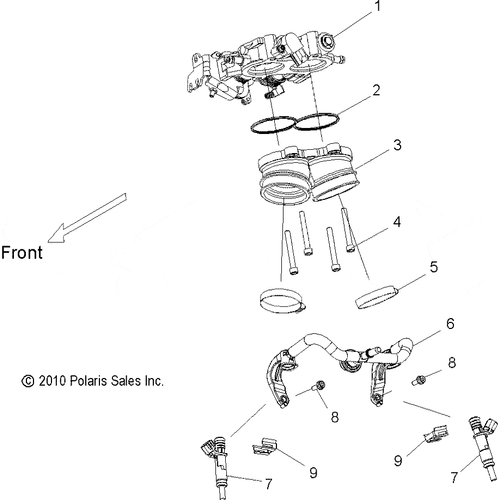 1
2
3
4
Front
5
6
8
© 2010 Polaris Sales Inc.
8
9
9
7
7