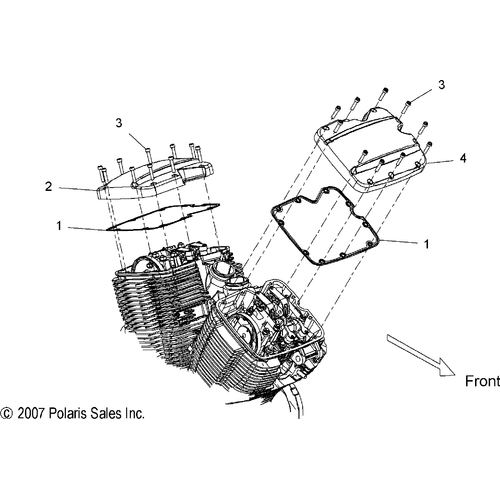 3

3

4

2

1

1

Front

© 2007 Polaris Sales Inc.