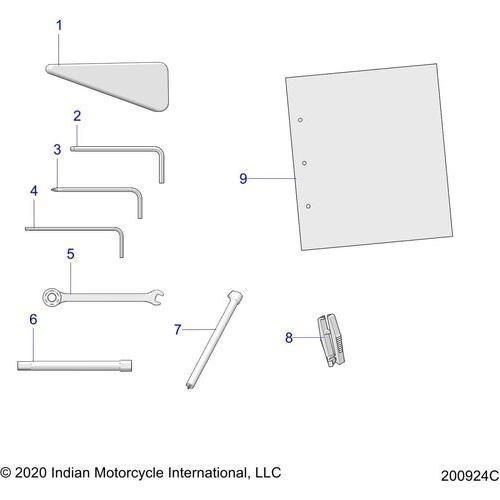 1

2

3

4

5

6

7

8

9

© 2020 Indian Motorcycle International, LLC

200924C