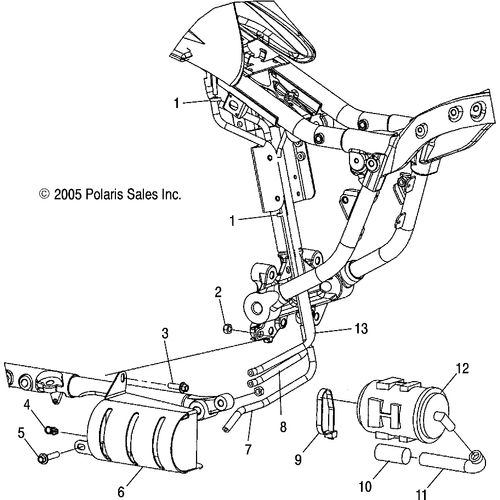 1

© 2005 Polaris Sales Inc.

1

2

13

3

12

4

5

8

7

9

6

10

11