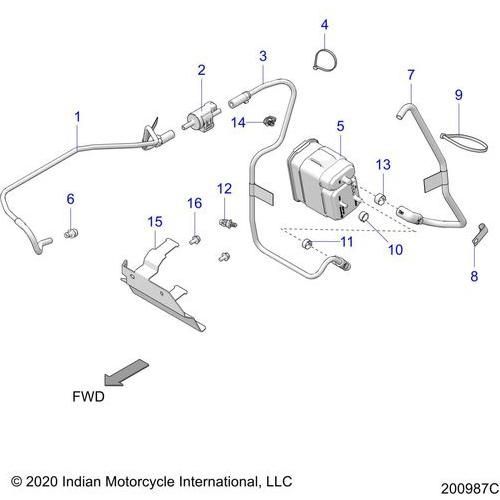 4
3
2
7
9
1
14
5
13
6
12
16
15
11
10
8
FWD
© 2020 Indian Motorcycle International, LLC
200987C