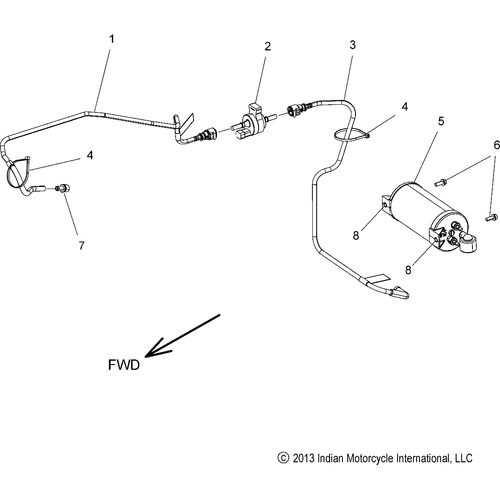 1
2
3
4
5
6
4
7
8
8
FWD

© 2013 Indian Motorcycle International, LLC