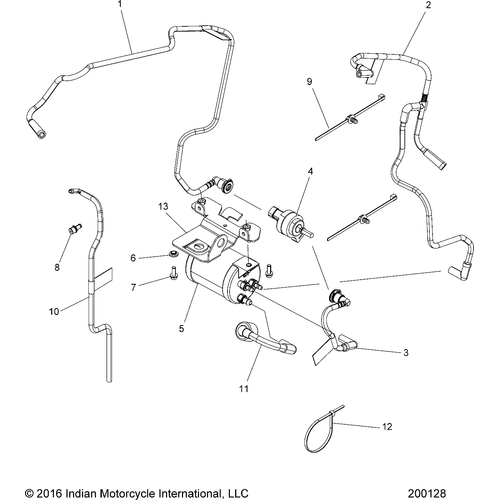 1
2
9
4
13
8
6
7
10
5
3
11
12

© 2016 Indian Motorcycle International, LLC

200128