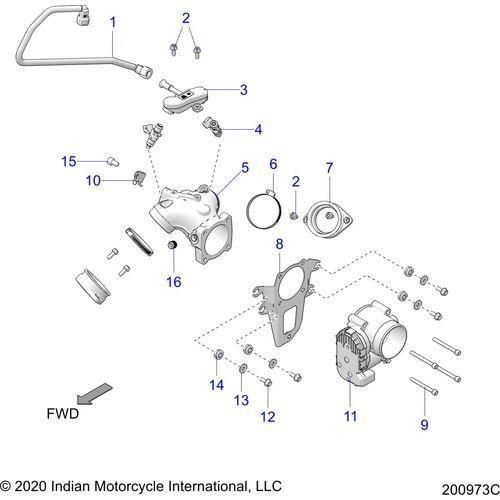 1
2
3
4
15
10
5
6
2
7
8
16
14
13
12
11
9
FWD

© 2020 Indian Motorcycle International, LLC
200973C