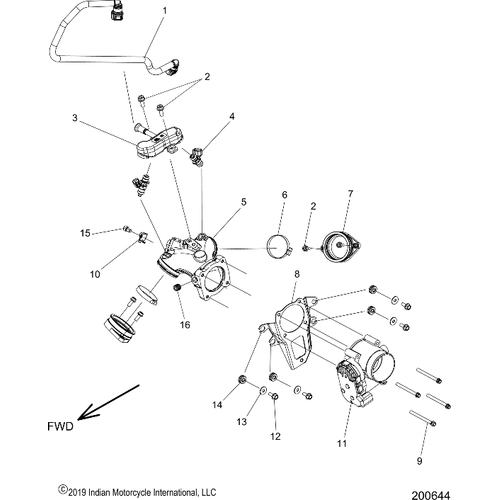 1
2
3
4
5
6
2
7
15
10
8
16
14
13
12
11
9
FWD
©2019 Indian Motorcycle International, LLC
200644