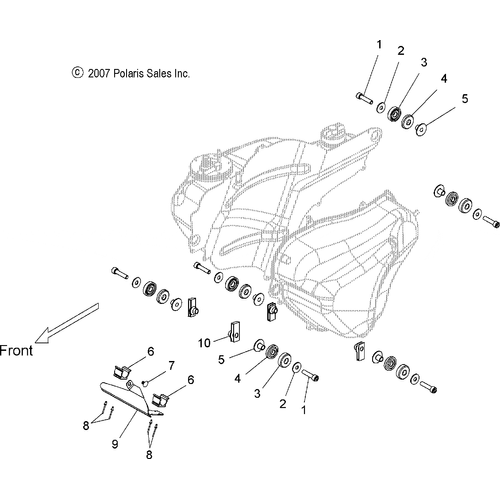 © 2007 Polaris Sales Inc.

1
2
3
4
5

Front

10
5
4
3
2
1

6
7
6
8
9
8