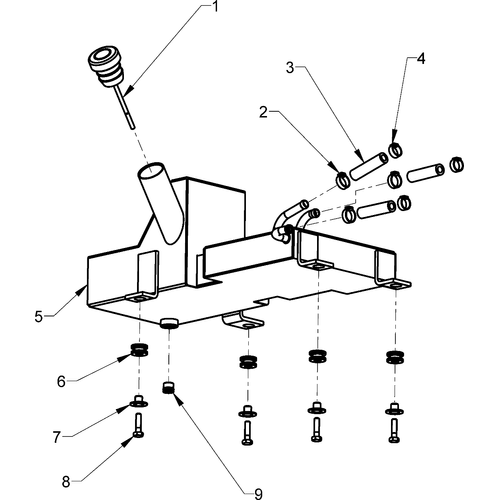 1
3
4
2
5
6
7
8
9