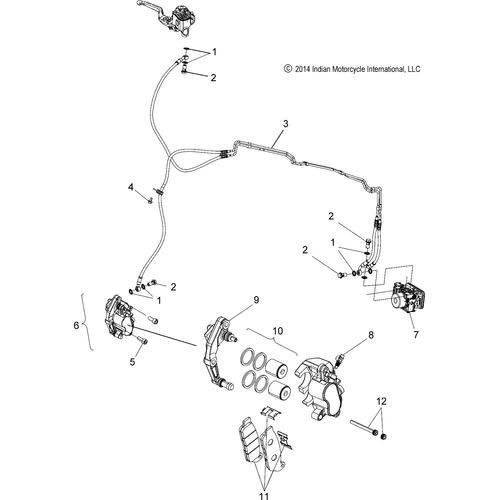 1
© 2014 Indian Motorcycle International, LLC
2
3
4
2
1
2
2
1
6
9
10
8
7
5
12
11