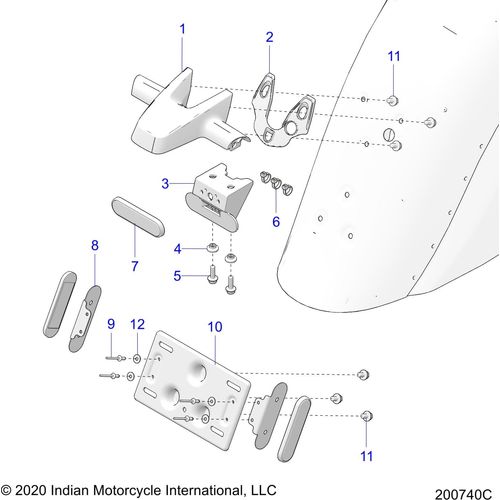 1
2
11
3
6
7
4
5
8
9
12
10
11

© 2020 Indian Motorcycle International, LLC
200740C