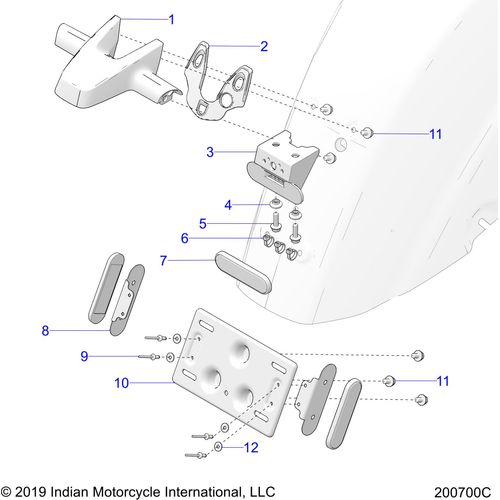 1
2
11
3
4
5
6
7
8
9
10
11
12

© 2019 Indian Motorcycle International, LLC

200700C