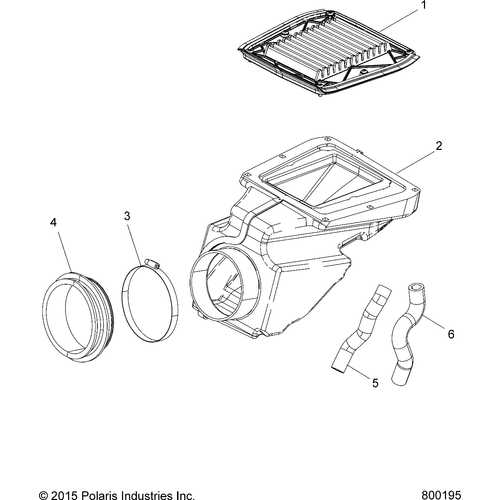 1

2

4

3

6

5

© 2015 Polaris Industries Inc.

800195