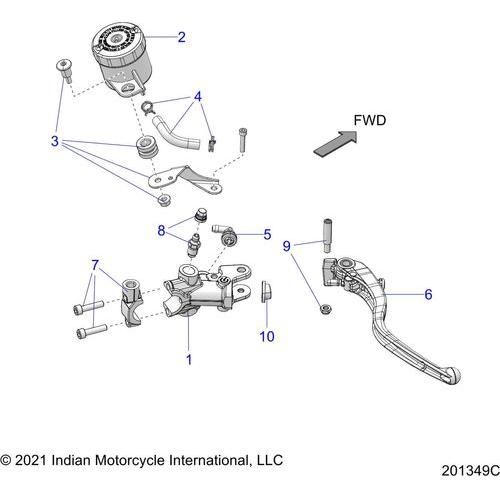 2

4

FWD

3

8

5

9

7

6

10

1

© 2021 Indian Motorcycle International, LLC

201349C