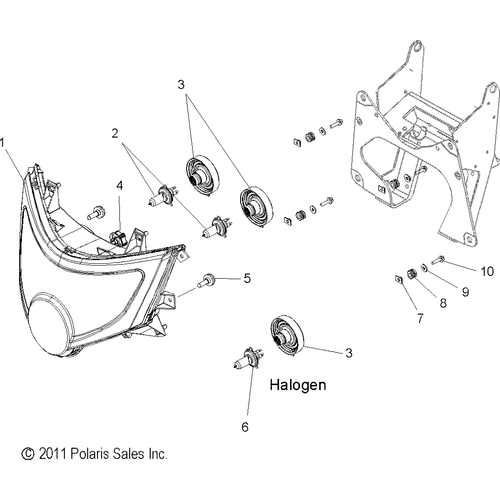 3
2
1
4
5
10
9
8
7
3
Halogen
6
© 2011 Polaris Sales Inc.