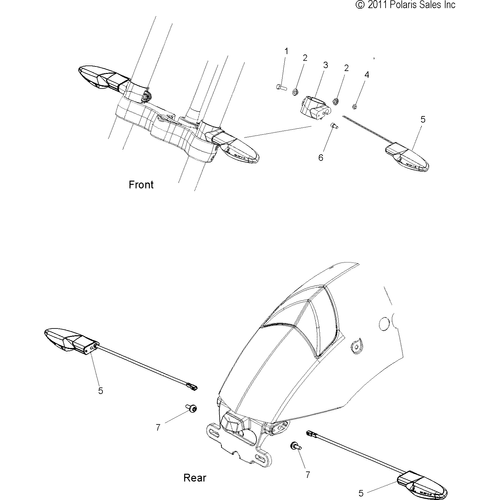 © 2011 Polaris Sales Inc

1
2
3
2
4
5
6
Front

5
7
7
Rear
5