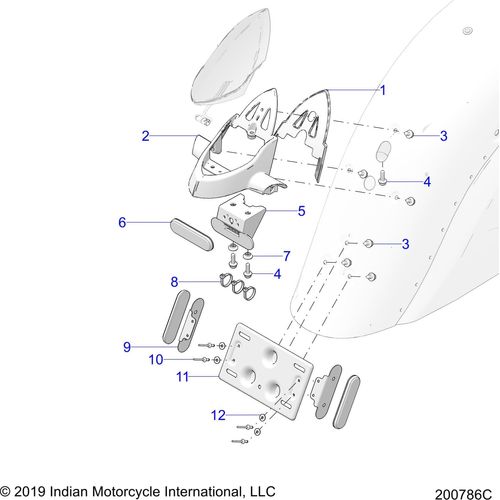 1
2
3
4
5
6
3
7
4
8
9
10
11
12

© 2019 Indian Motorcycle International, LLC

200786C