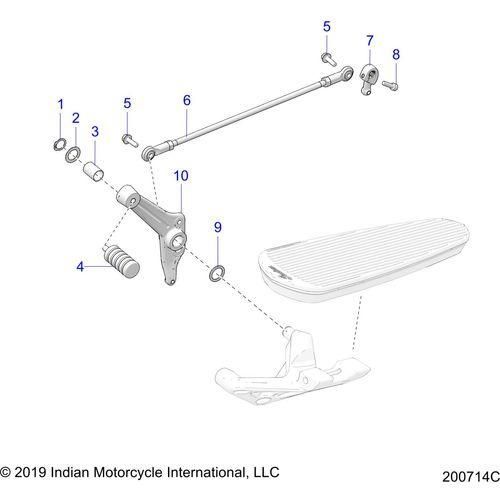 5
7
8
1
2
3
5
6
10
9
4

© 2019 Indian Motorcycle International, LLC
200714C