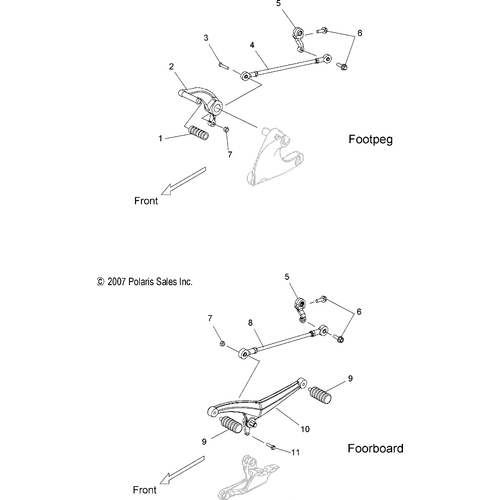 5
6
3
4
2
1
7
Footpeg
Front

© 2007 Polaris Sales Inc.
5
6
7
8
9
10
9
11
Foorboard
Front