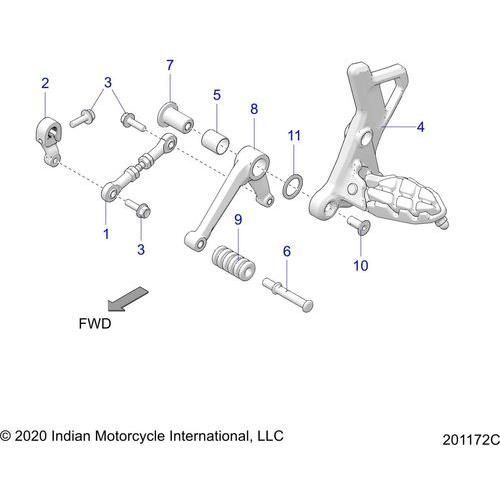 2
3
7
5
8
11
4
1
3
9
6
10
FWD

© 2020 Indian Motorcycle International, LLC

201172C