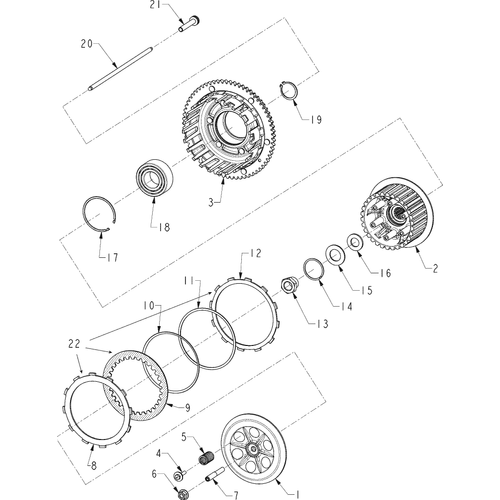 21
20
19
3
18
17
2
16
15
14
13
12
11
10
22
9
8
5
4
6
7
1