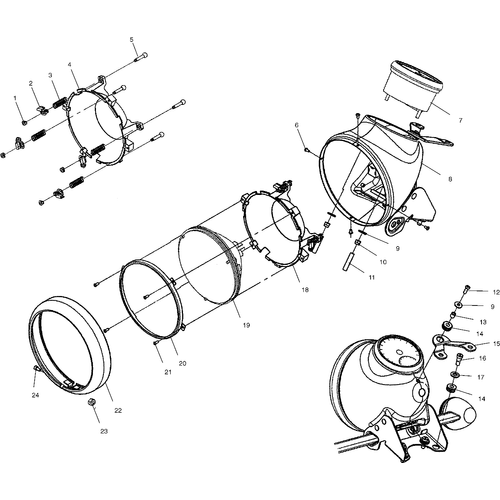 5
4
3
2
1
7
6
8
9
10
11
18
19
20
21
22
23
24
12
9
13
14
15
16
17
14