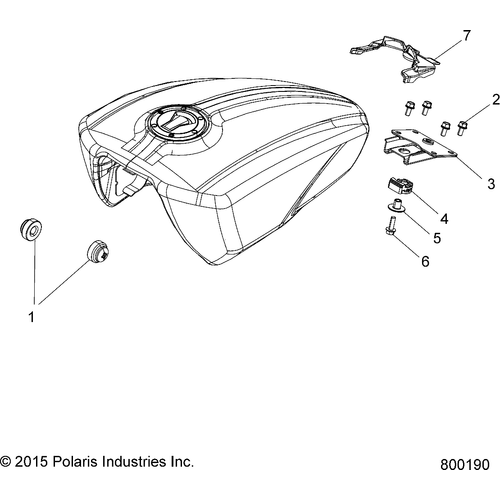 7

2

3

4

5

6

1

© 2015 Polaris Industries Inc.

800190