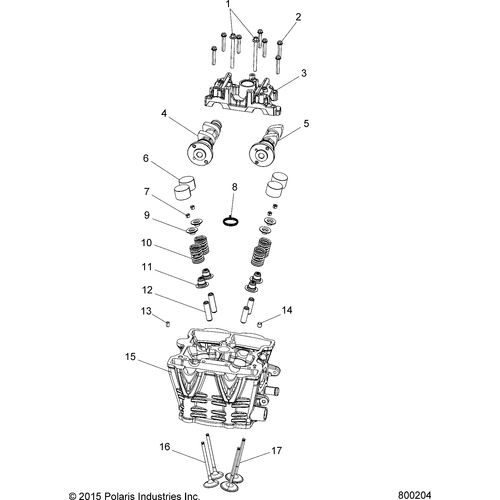 1
2
3
4
5
6
7
8
9
10
11
12
13
14
15
16
17

© 2015 Polaris Industries Inc.

800204