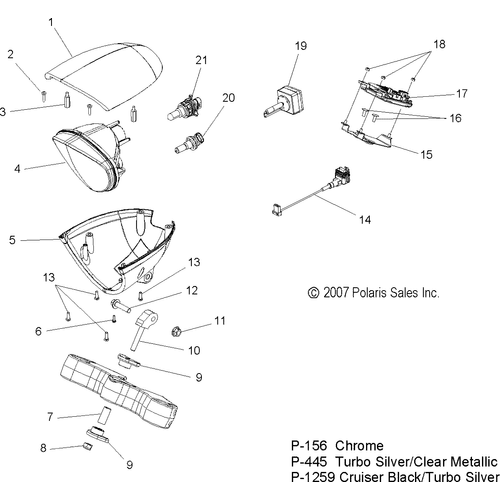 1
2
3
4
21
20
19
18
17
16
15
14
5
13
13
12
6
11
10
9
7
8
9

© 2007 Polaris Sales Inc.

P-156 Chrome
P-445 Turbo Silver/Clear Metallic
P-1259 Cruiser Black/Turbo Silver