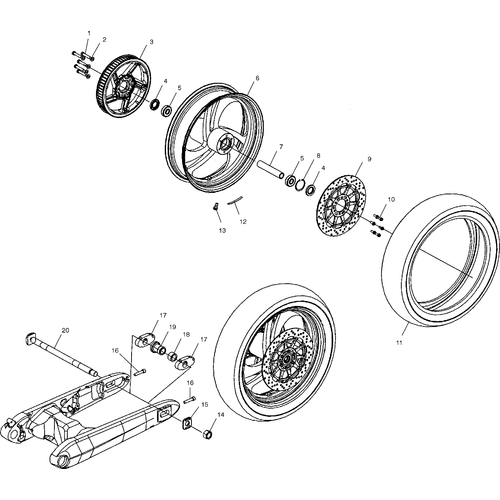 1
2
3
4
5
6
7
5
8
4
9
10
13
12
11
20
17
19
18
17
16
16
15
14