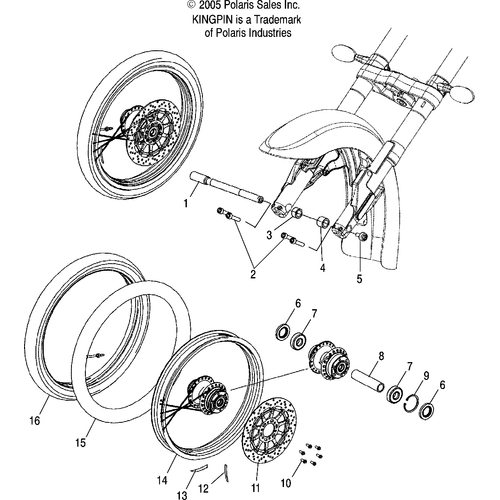 © 2005 Polaris Sales Inc.
KINGPIN is a Trademark
of Polaris Industries

1
3
2
4
5
6
7
8
7
9
6
16
15
14
13
12
11
10