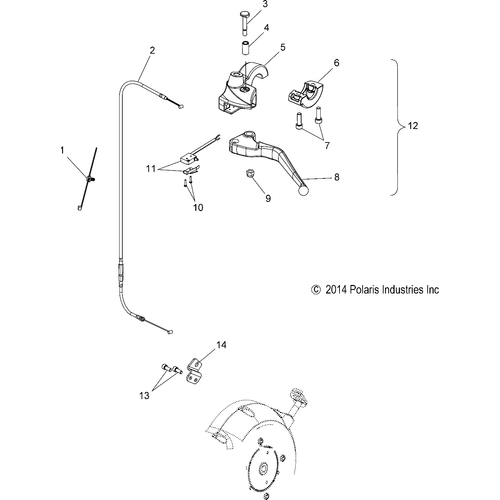 3
4
2
5
6
12
7
1
11
8
9
10
© 2014 Polaris Industries Inc
14
13